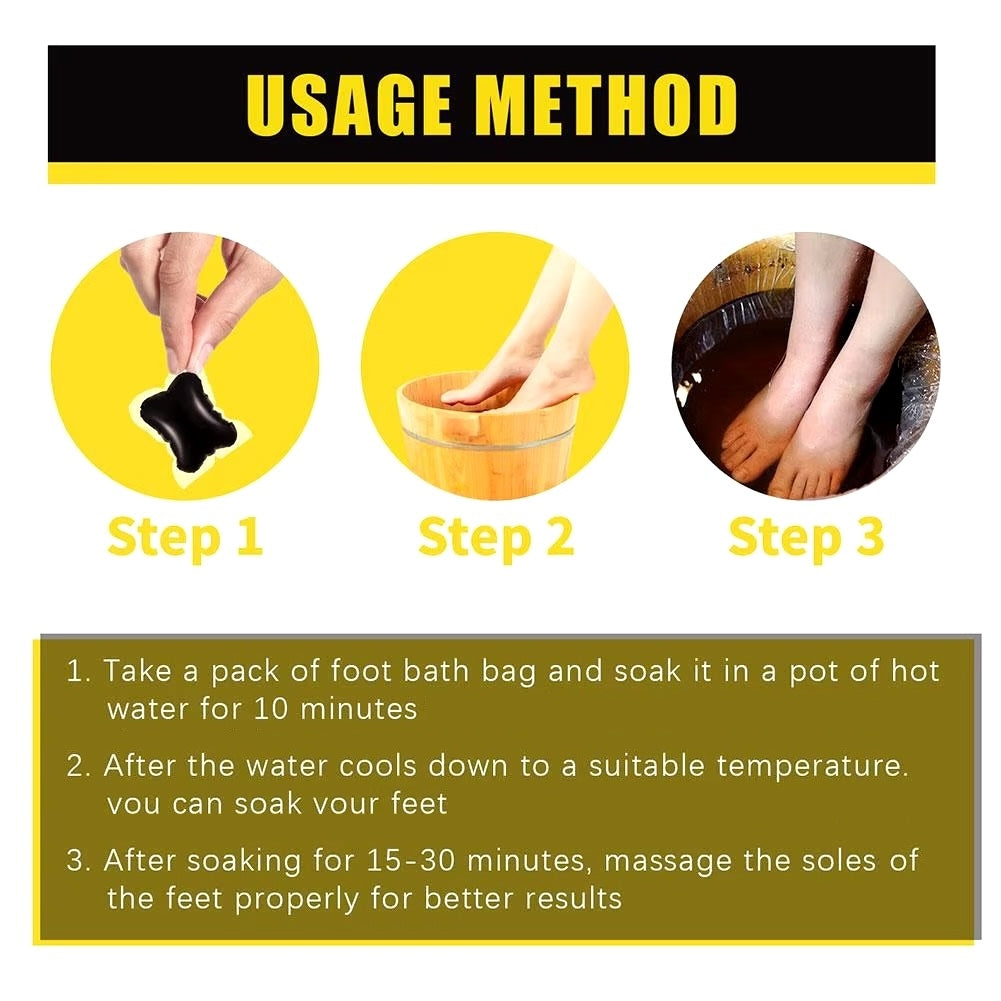 USAGE METHOD

Step 1

Step 2

Step 3

1. Take a pack of foot bath bag and soak it in a pot of hot water for 10 minutes

2. After the water cools down to a suitable temperature. you can soak your feet

3. After soaking for 15-30 minutes, massage the soles of the feet properly for better results