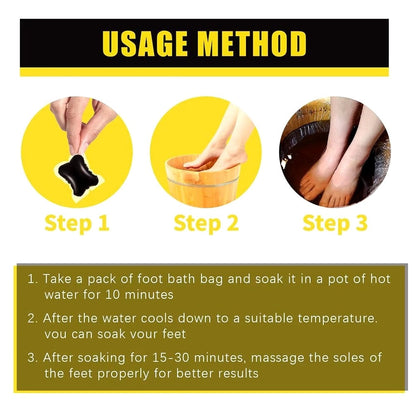 USAGE METHOD

Step 1

Step 2

Step 3

1. Take a pack of foot bath bag and soak it in a pot of hot water for 10 minutes

2. After the water cools down to a suitable temperature. you can soak your feet

3. After soaking for 15-30 minutes, massage the soles of the feet properly for better results